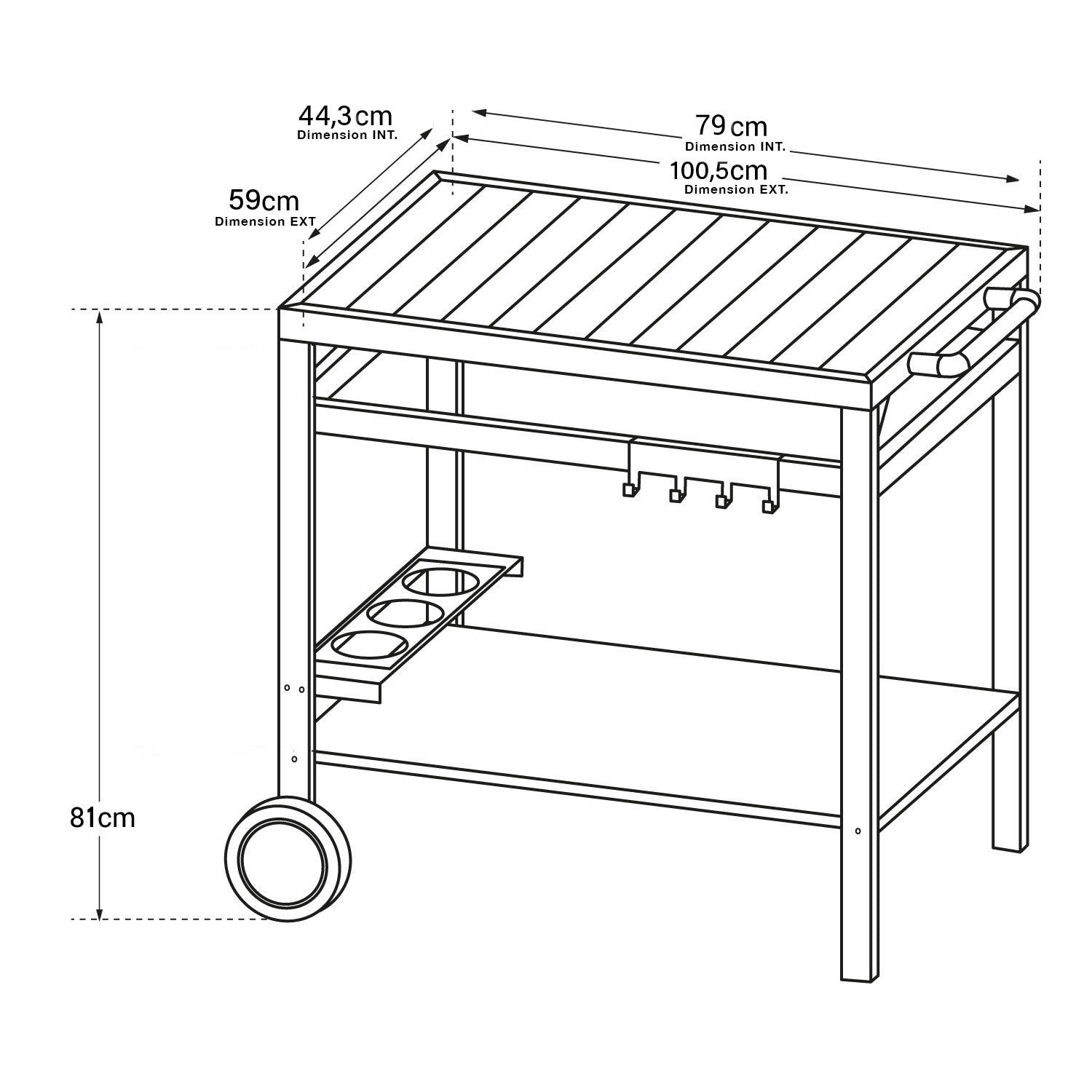 44,3cm
Dimension INT.

59cm
Dimension EXT

79cm
Dimension INT.

100,5cm
Dimension EXT.

81cm