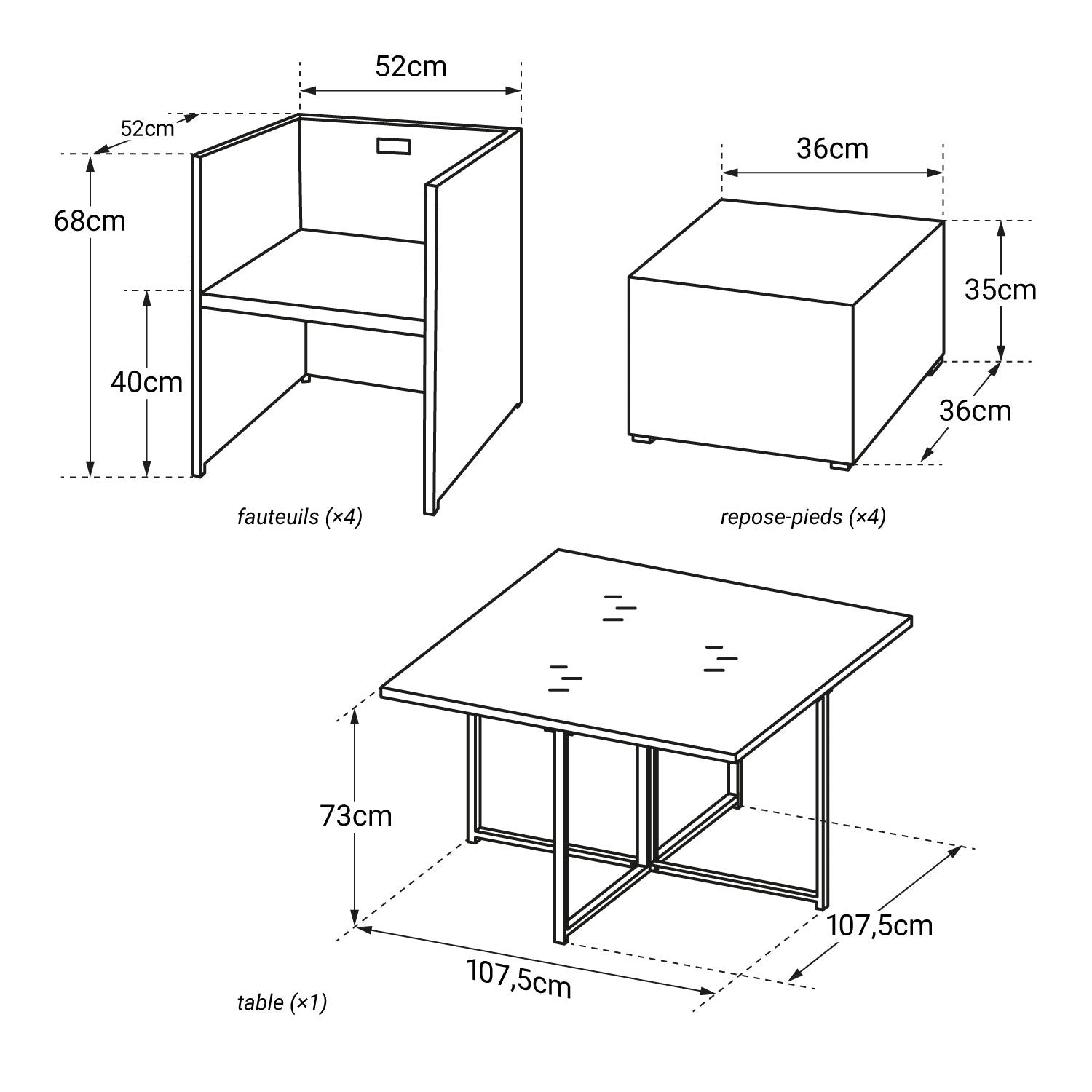 52cm
52cm
68cm
40cm
fauteuils (×4)

36cm
35cm
36cm
repose-pieds (×4)

73cm
107,5cm
107,5cm
table (×1)