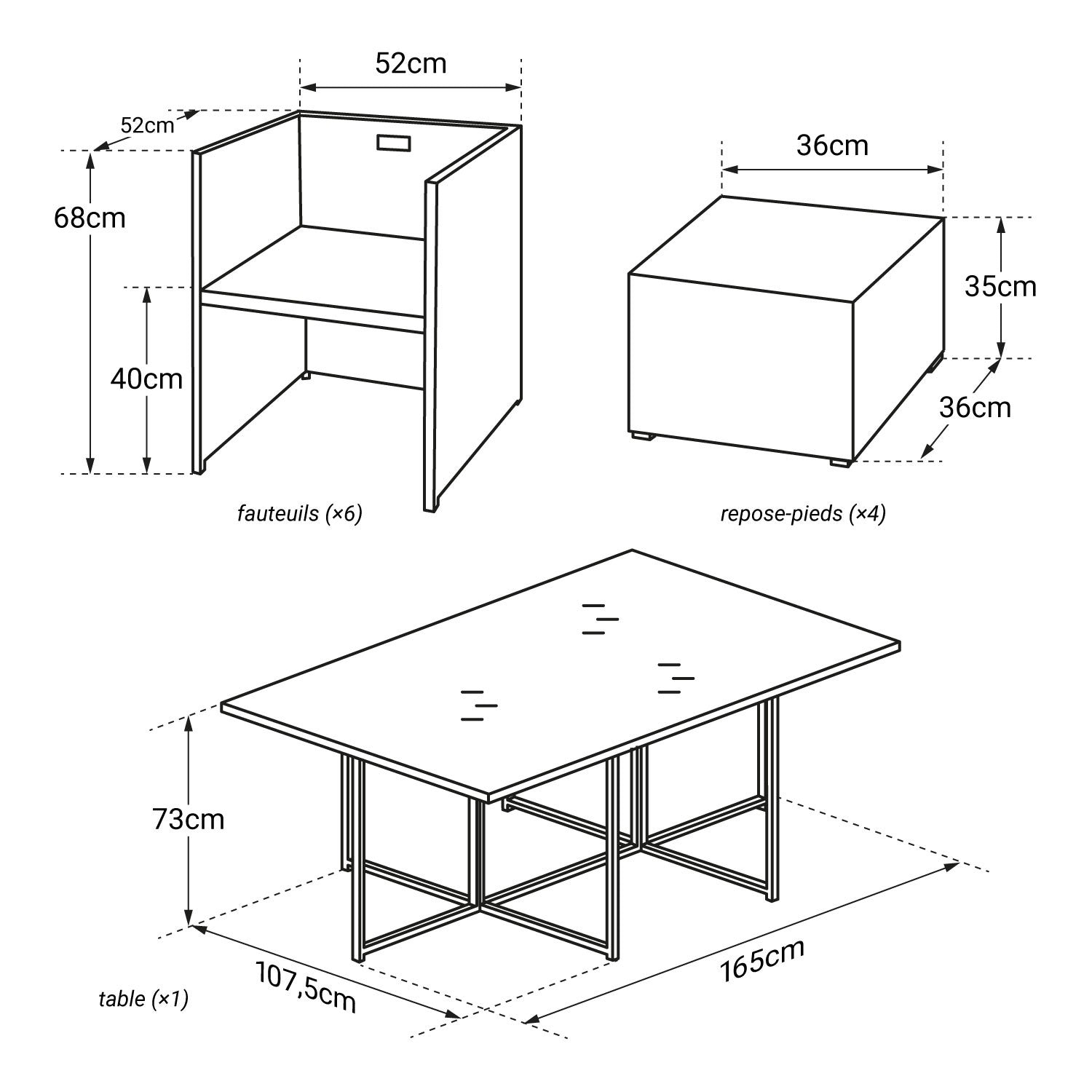 52cm

52cm

68cm

40cm

fauteuils (×6)

36cm

35cm

36cm

repose-pieds (×4)

73cm

107,5cm

165cm

table (×1)